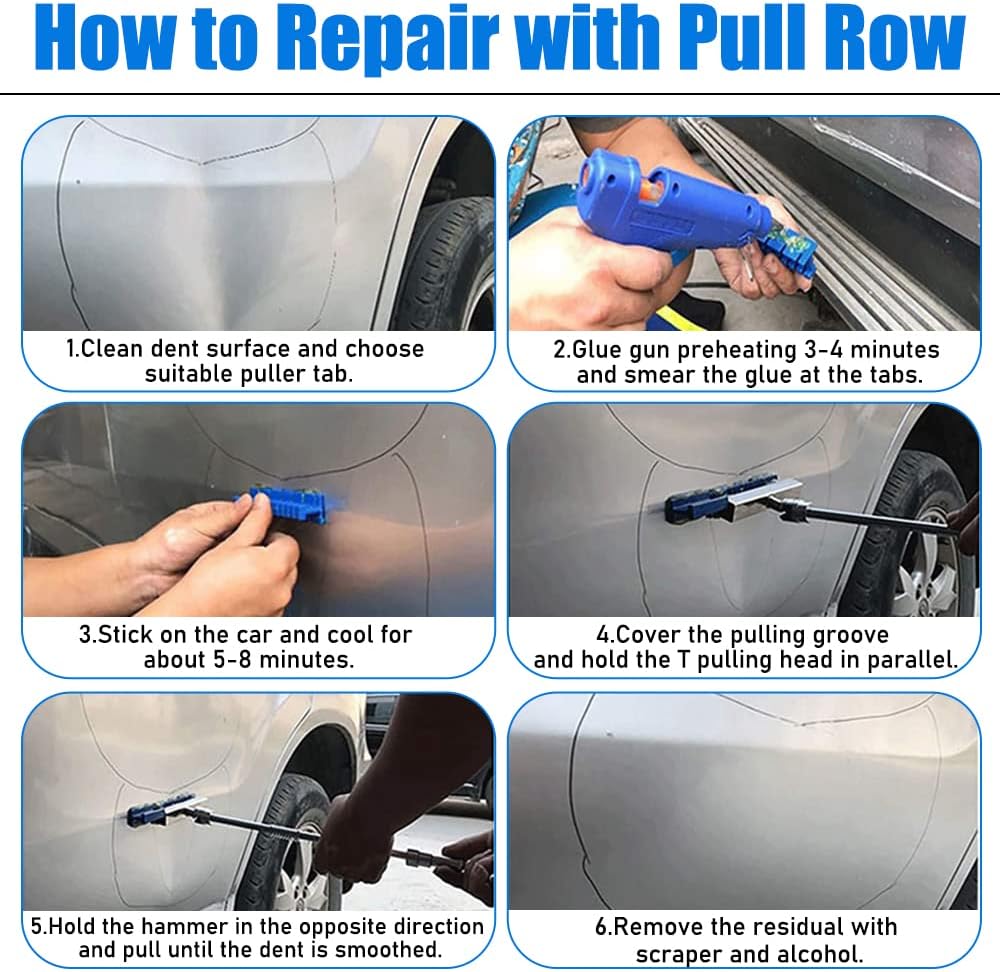 How to Repair with Pull Row

1.Clean dent surface and choose suitable puller tab.

2.Glue gun preheating 3-4 minutes and smear the glue at the tabs.

3.Stick on the car and cool for about 5-8 minutes.

4.Cover the pulling groove and hold the T pulling head in parallel.

5.Hold the hammer in the opposite direction and pull until the dent is smoothed.

6.Remove the residual with scraper and alcohol.